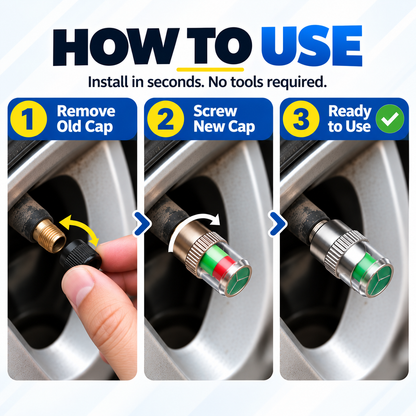 HOW TO USE

Install in seconds. No tools required.

1 Remove Old Cap

2 Screw New Cap

3 Ready to Use